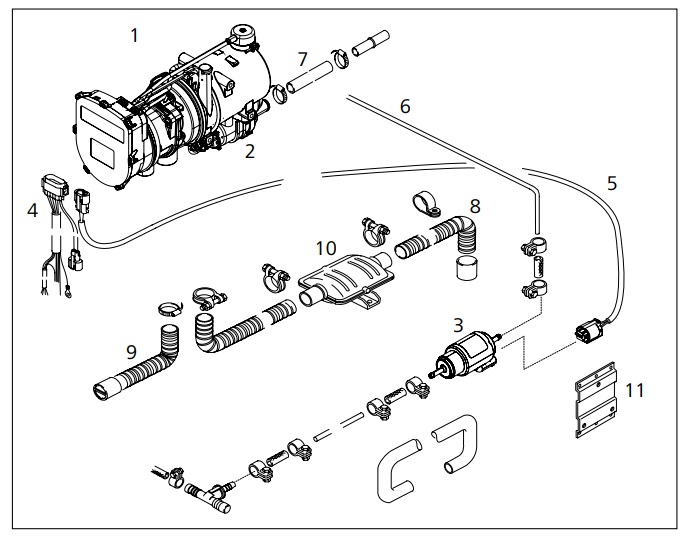 1
7
6
2
5
4
8
10
3
9
11