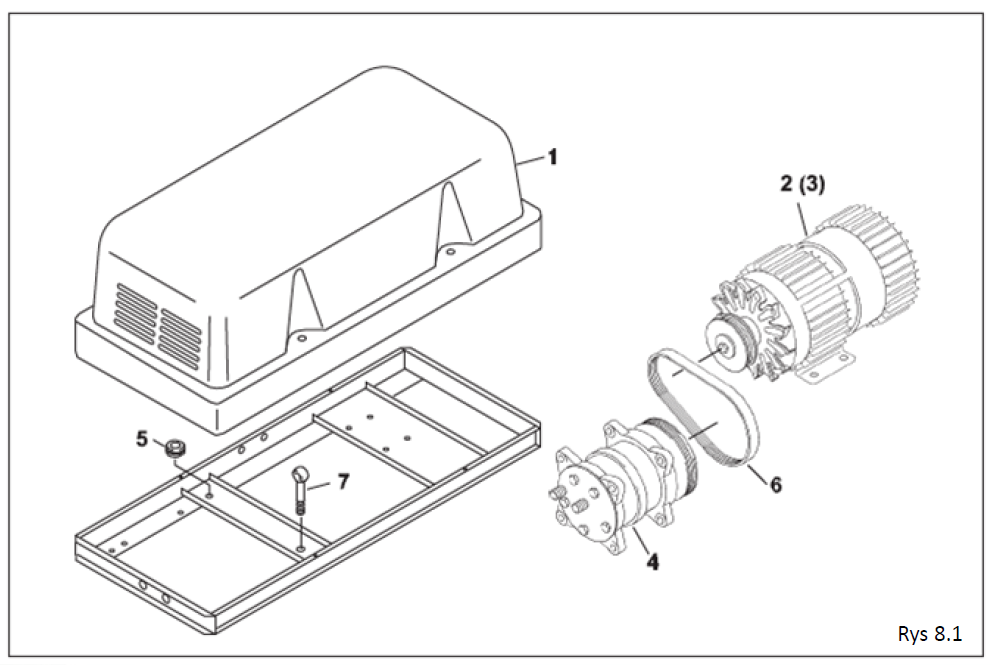 1
2 (3)
5
7
6
4
Rys 8.1