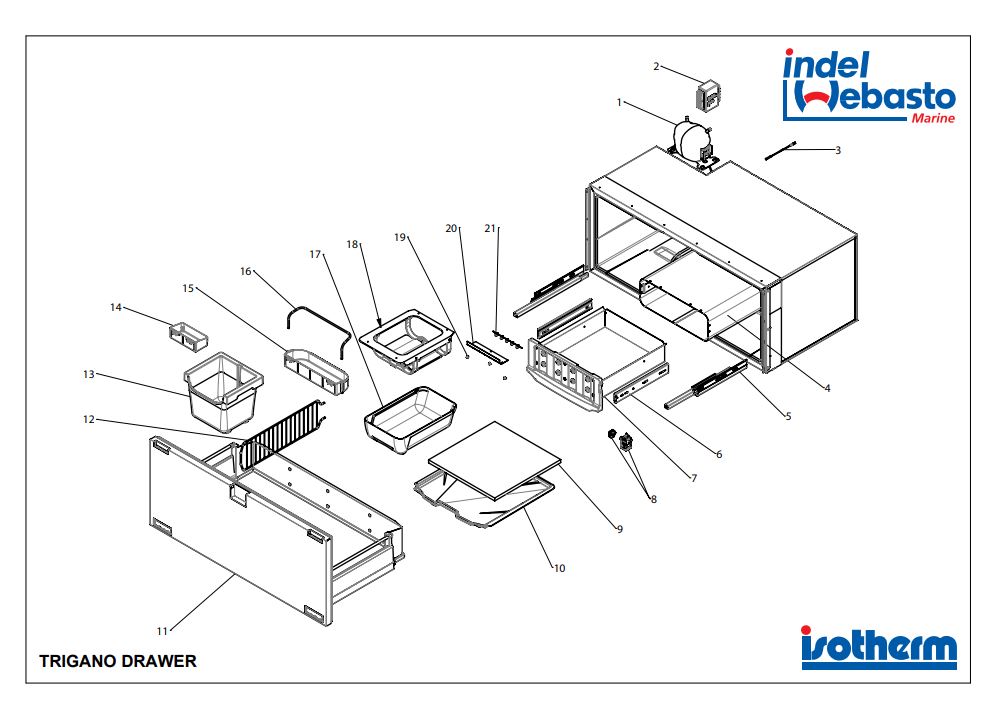 indel Webasto Marine

2
1
3
20
21
19
18
17
16
15
14
13
12
4
5
6
7
8
9
10
11

TRIGANO DRAWER

isotherm